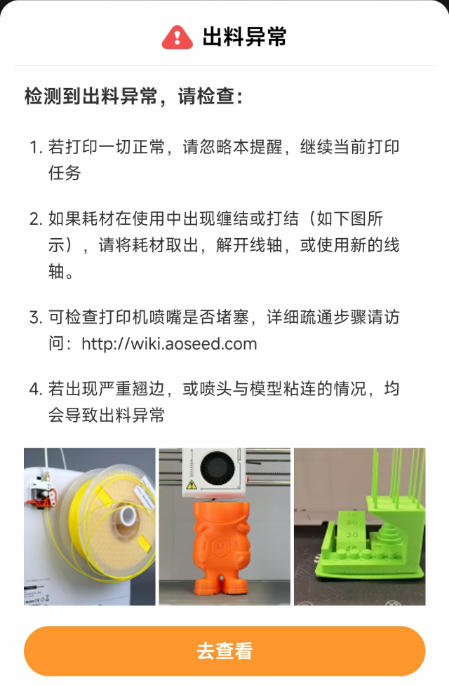 出料异常

检测到出料异常，请检查：

1. 若打印一切正常，请忽略本提醒，继续当前打印任务

2. 如果耗材在使用中出现缠结或打结（如下图所示），请将耗材取出，解开线轴，或使用新的线轴。

3. 可检查打印机喷嘴是否堵塞，详细疏通步骤请访问：http://wiki.aoseed.com

4. 若出现严重翘边，或喷头与模型粘连的情况，均会导致出料异常

去查看