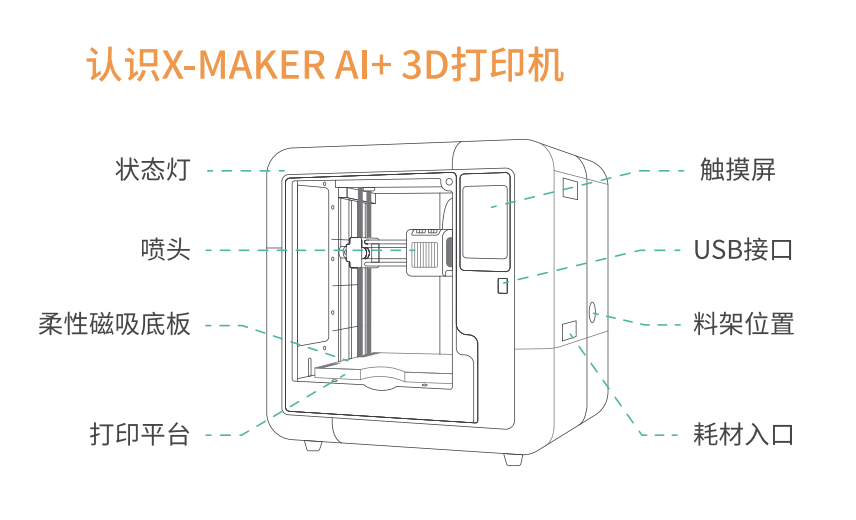 认识X-MAKER AI+ 3D打印机

状态灯

喷头

柔性磁吸底板

打印平台

触摸屏

USB接口

料架位置

耗材入口