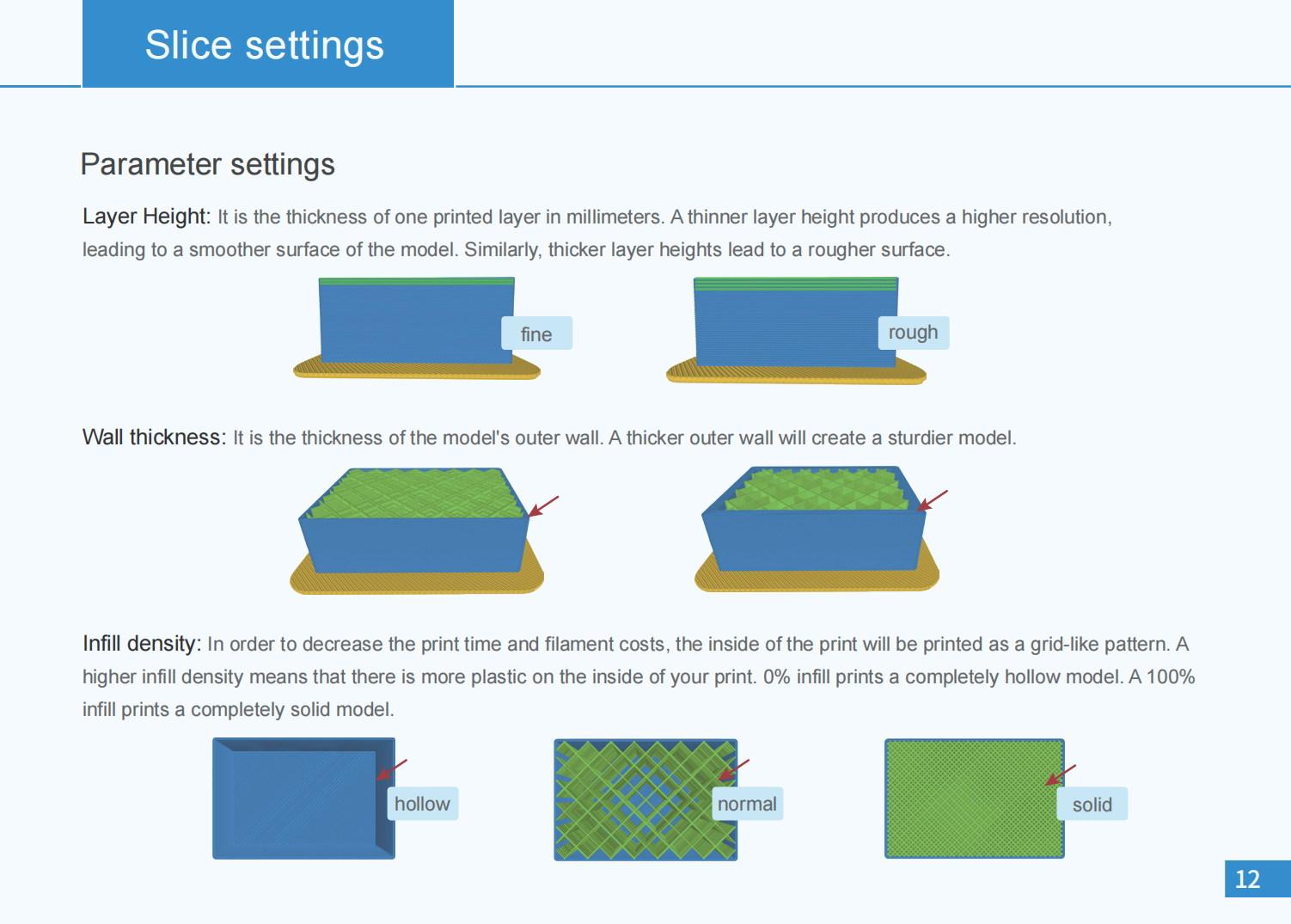 Slice settings

Parameter settings

Layer Height: It is the thickness of one printed layer in millimeters. A thinner layer height produces a higher resolution, leading to a smoother surface of the model. Similarly, thicker layer heights lead to a rougher surface.

fine

rough

Wall thickness: It is the thickness of the model's outer wall. A thicker outer wall will create a sturdier model.

Infill density: In order to decrease the print time and filament costs, the inside of the print will be printed as a grid-like pattern. A higher infill density means that there is more plastic on the inside of your print. 0% infill prints a completely hollow model. A 100% infill prints a completely solid model.

hollow

normal

solid

12