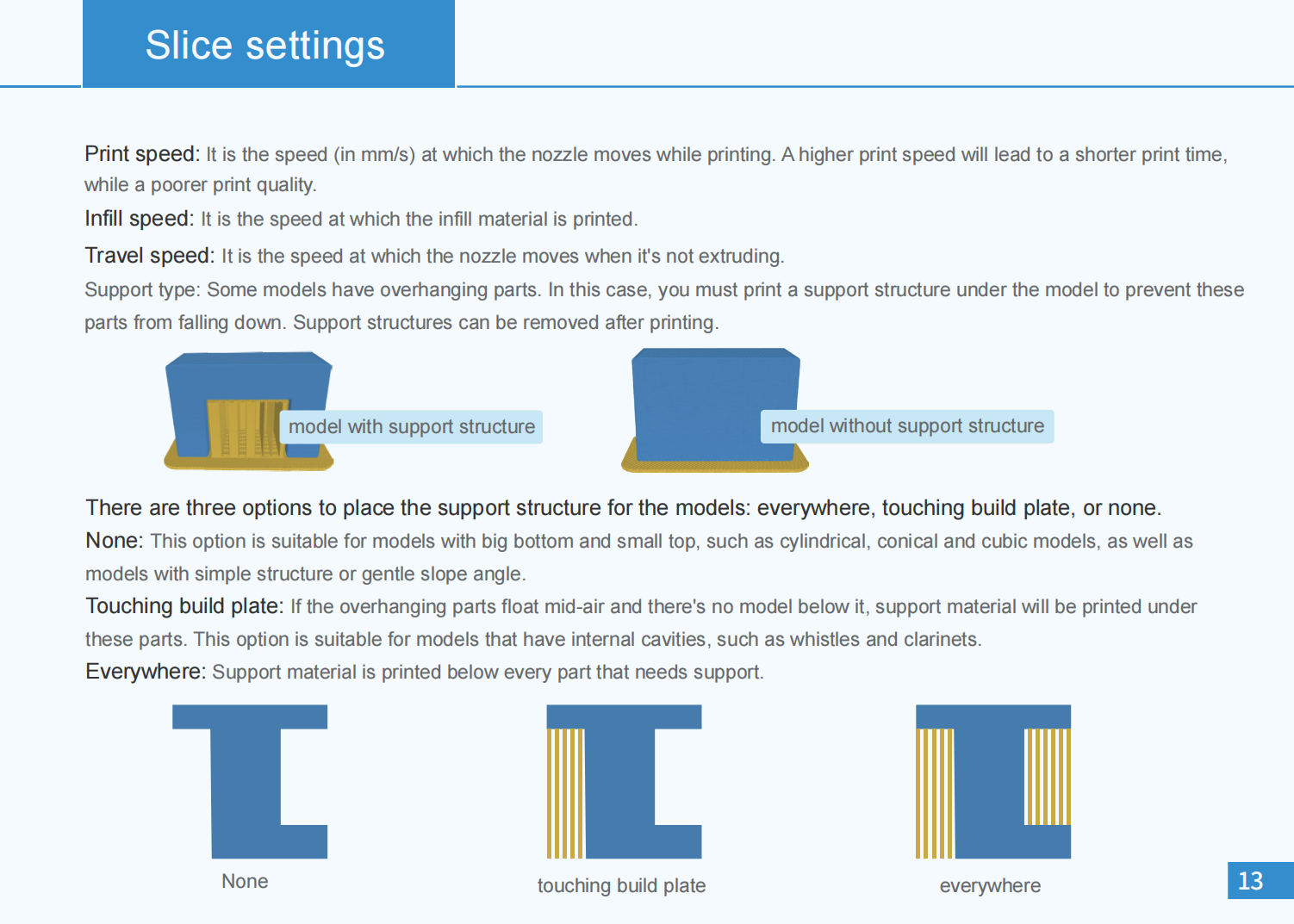 Slice settings

Print speed: It is the speed (in mm/s) at which the nozzle moves while printing. A higher print speed will lead to a shorter print time, while a poorer print quality.

Infill speed: It is the speed at which the infill material is printed.

Travel speed: It is the speed at which the nozzle moves when it's not extruding.

Support type: Some models have overhanging parts. In this case, you must print a support structure under the model to prevent these parts from falling down. Support structures can be removed after printing.

model with support structure

model without support structure

There are three options to place the support structure for the models: everywhere, touching build plate, or none.

None: This option is suitable for models with big bottom and small top, such as cylindrical, conical and cubic models, as well as models with simple structure or gentle slope angle.

Touching build plate: If the overhanging parts float mid-air and there's no model below it, support material will be printed under these parts. This option is suitable for models that have internal cavities, such as whistles and clarinets.

Everywhere: Support material is printed below every part that needs support.

None

touching build plate

everywhere

13